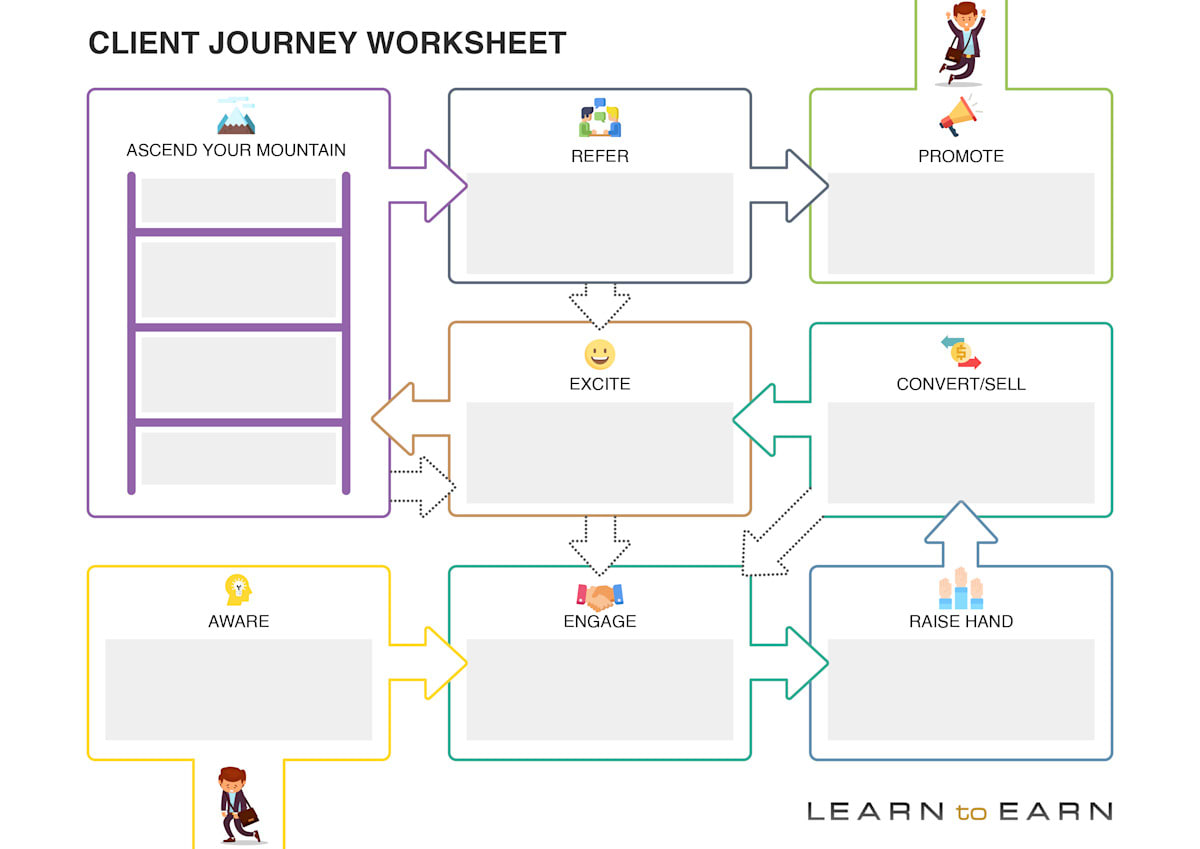 CLIENT JOURNEY WORKSHEET

ASCEND YOUR MOUNTAIN

REFER

PROMOTE

EXCITE

CONVERT/SELL

AWARE

ENGAGE

RAISE HAND

LEARN to EARN